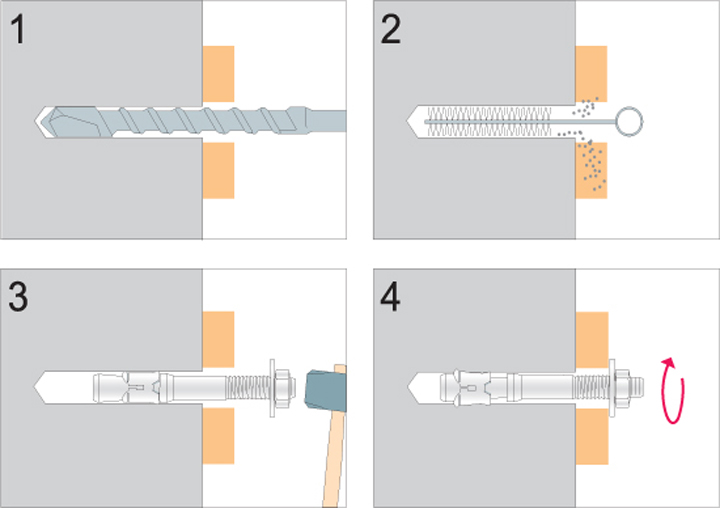 1

2

3

4